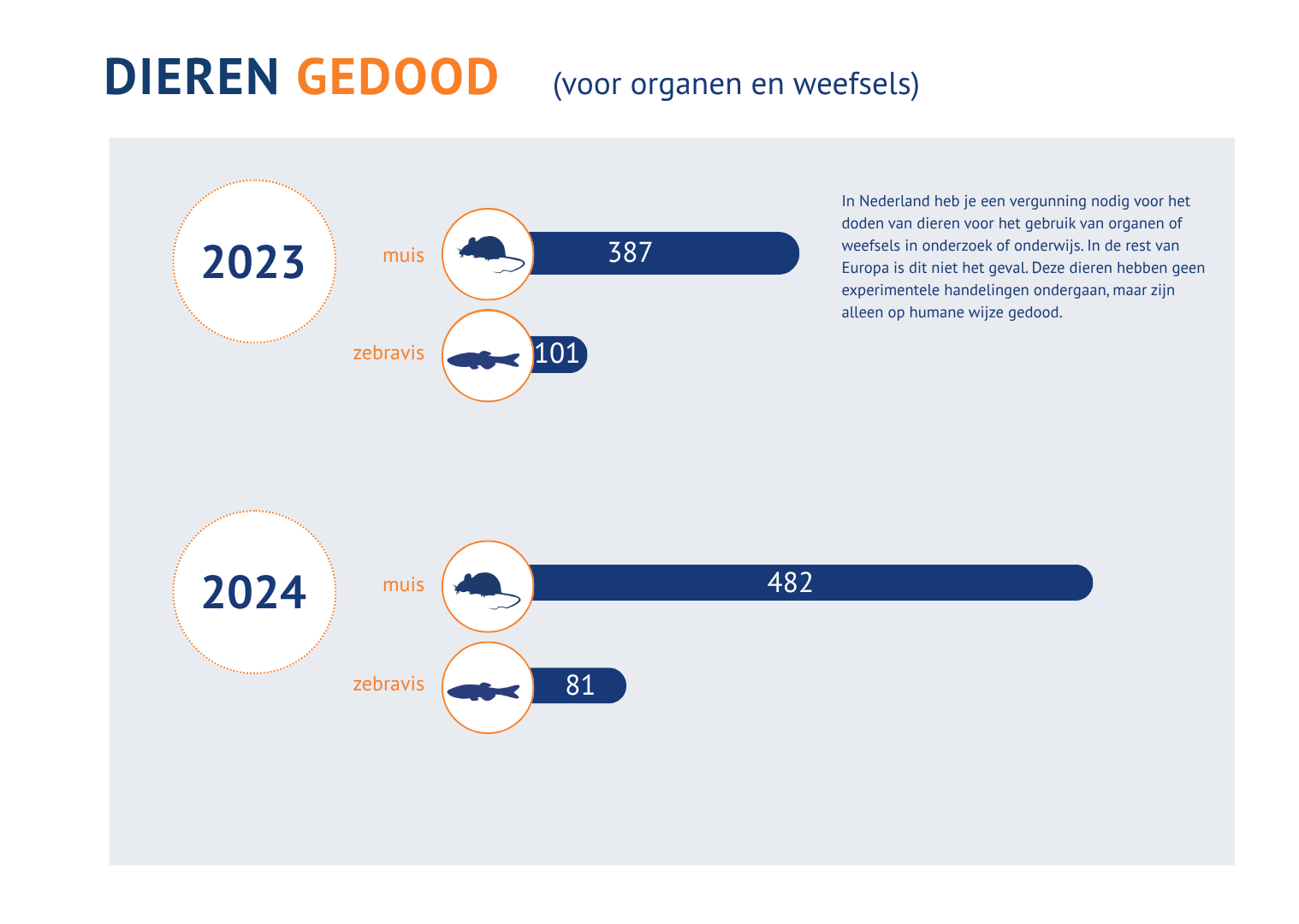 DIEREN GEDOOD (voor organen en weefsels)

2023

muis 387

zebravis 101

In Nederland heb je een vergunning nodig voor het doden van dieren voor het gebruik van organen of weefsels in onderzoek of onderwijs. In de rest van Europa is dit niet het geval. Deze dieren hebben geen experimentele handelingen ondergaan, maar zijn alleen op humane wijze gedood.

2024

muis 482

zebravis 81