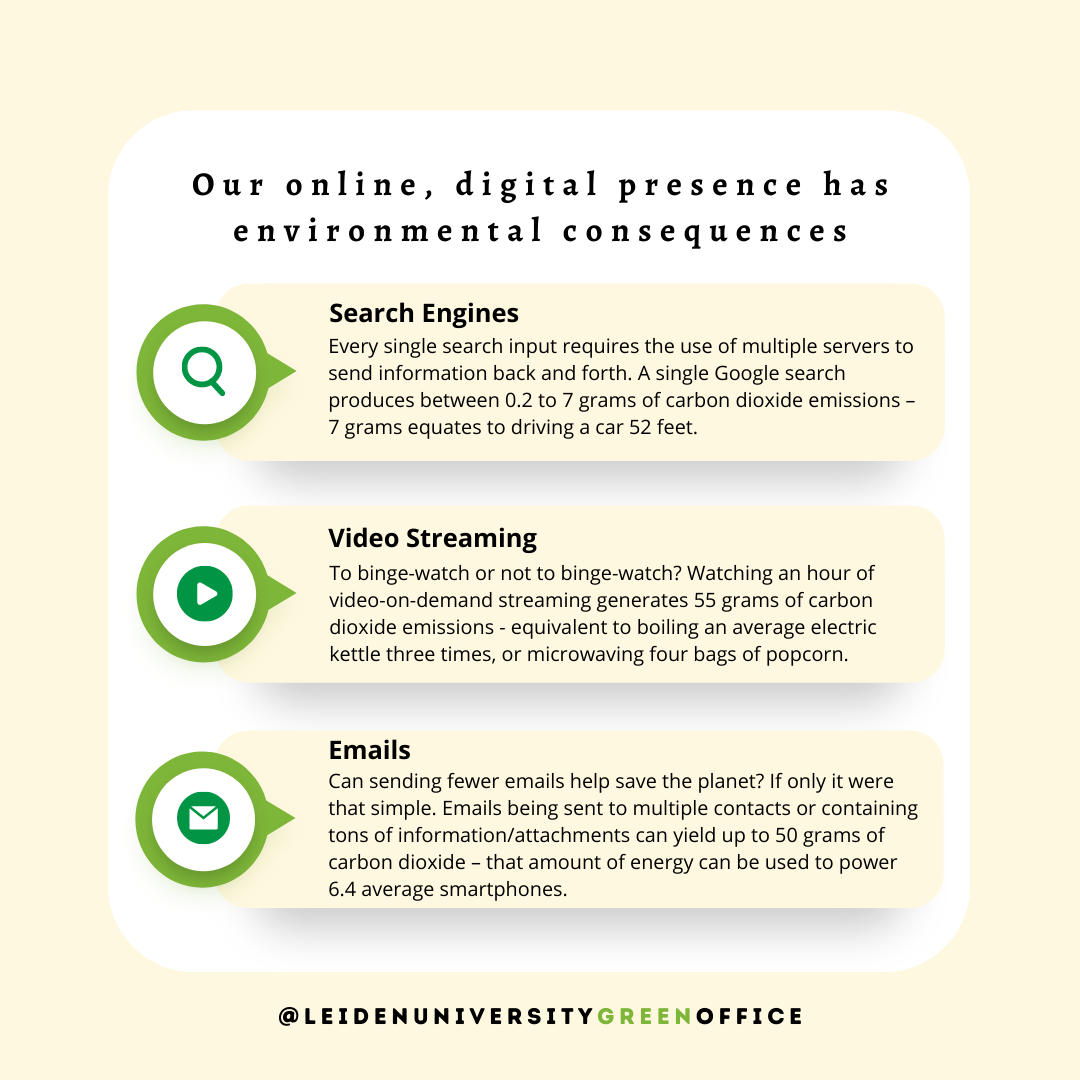 Our online, digital presence has environmental consequences

Search Engines
Every single search input requires the use of multiple servers to send information back and forth. A single Google search produces between 0.2 to 7 grams of carbon dioxide emissions – 7 grams equates to driving a car 52 feet.

Video Streaming
To binge-watch or not to binge-watch? Watching an hour of video-on-demand streaming generates 55 grams of carbon dioxide emissions - equivalent to boiling an average electric kettle three times, or microwaving four bags of popcorn.

Emails
Can sending fewer emails help save the planet? If only it were that simple. Emails being sent to multiple contacts or containing tons of information/attachments can yield up to 50 grams of carbon dioxide – that amount of energy can be used to power 6.4 average smartphones.

@LEIDENUNIVERSITYGREENOFFICE