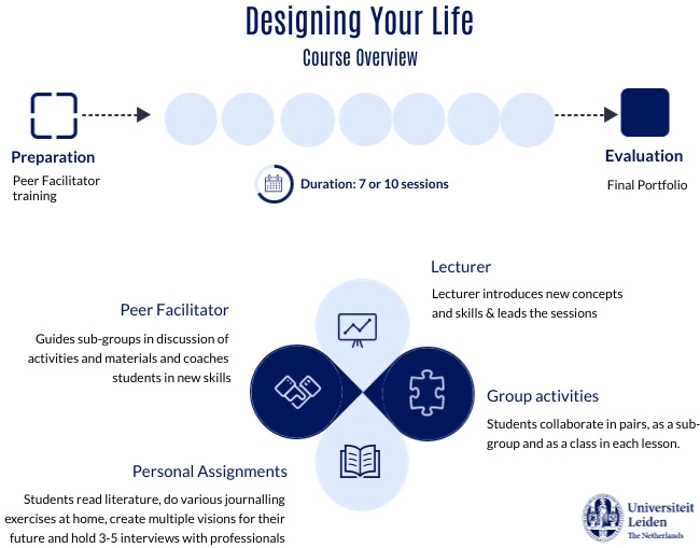 Designing Your Life

Course Overview

Preparation

Peer Facilitator training

Duration: 7 or 10 sessions

Evaluation

Final Portfolio

Lecturer

Lecturer introduces new concepts and skills & leads the sessions

Peer Facilitator

Guides sub-groups in discussion of activities and materials and coaches students in new skills

Group activities

Students collaborate in pairs, as a sub-group and as a class in each lesson.

Personal Assignments

Students read literature, do various journalling exercises at home, create multiple visions for their future and hold 3-5 interviews with professionals

Universiteit Leiden
The Netherlands